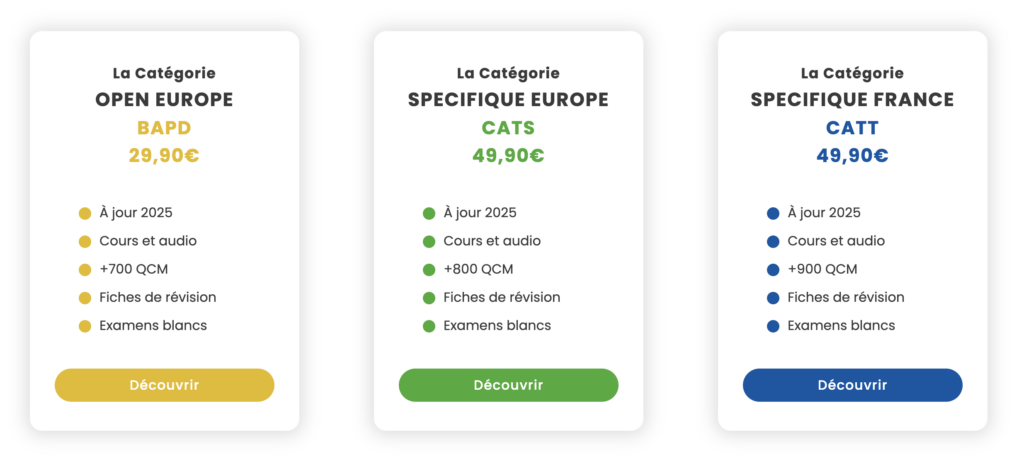 La Catégorie
OPEN EUROPE
BAPD
29,90€

À jour 2025
Cours et audio
+700 QCM
Fiches de révision
Examens blancs

Découvrir

La Catégorie
SPECIFIQUE EUROPE
CATS
49,90€

À jour 2025
Cours et audio
+800 QCM
Fiches de révision
Examens blancs

Découvrir

La Catégorie
SPECIFIQUE FRANCE
CATT
49,90€

À jour 2025
Cours et audio
+900 QCM
Fiches de révision
Examens blancs

Découvrir